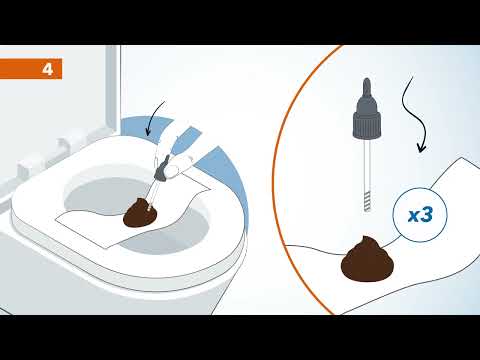 4

x3