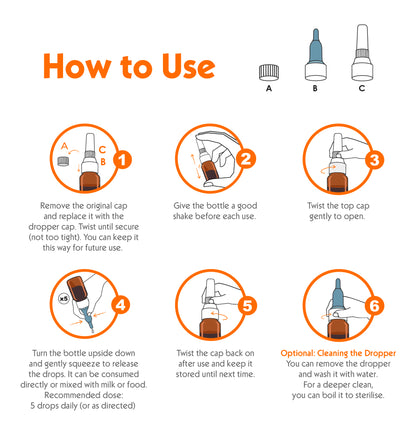 How to Use

A B C

A C B 1

Remove the original cap and replace it with the dropper cap. Twist until secure (not too tight). You can keep it this way for future use.

2

Give the bottle a good shake before each use.

3

Twist the top cap gently to open.

x5 4

Turn the bottle upside down and gently squeeze to release the drops. It can be consumed directly or mixed with milk or food. Recommended dose: 5 drops daily (or as directed)

5

Twist the cap back on after use and keep it stored until next time.

6

Optional: Cleaning the Dropper
You can remove the dropper and wash it with water. For a deeper clean, you can boil it to sterilise.